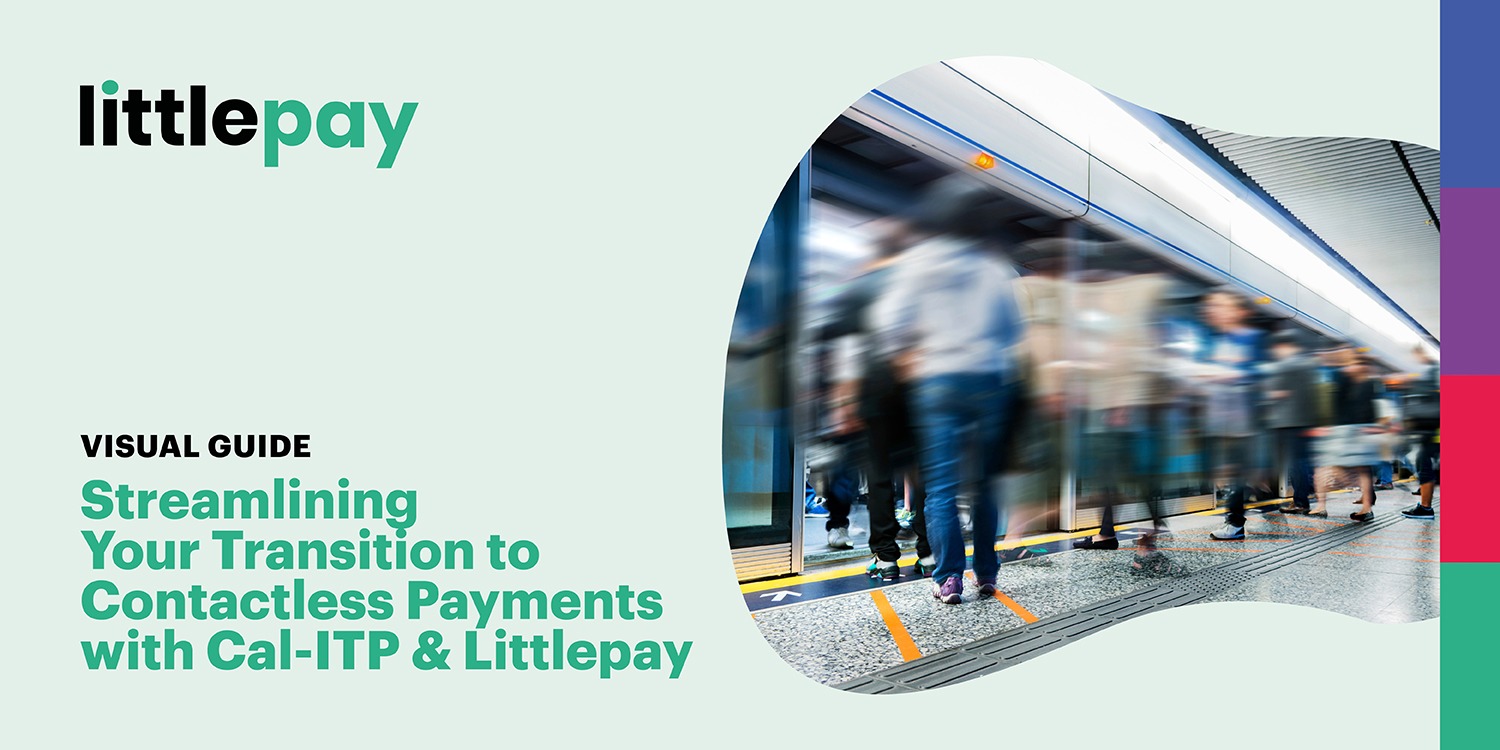 littlepay

VISUAL GUIDE

Streamlining Your Transition to Contactless Payments with Cal-ITP & Littlepay