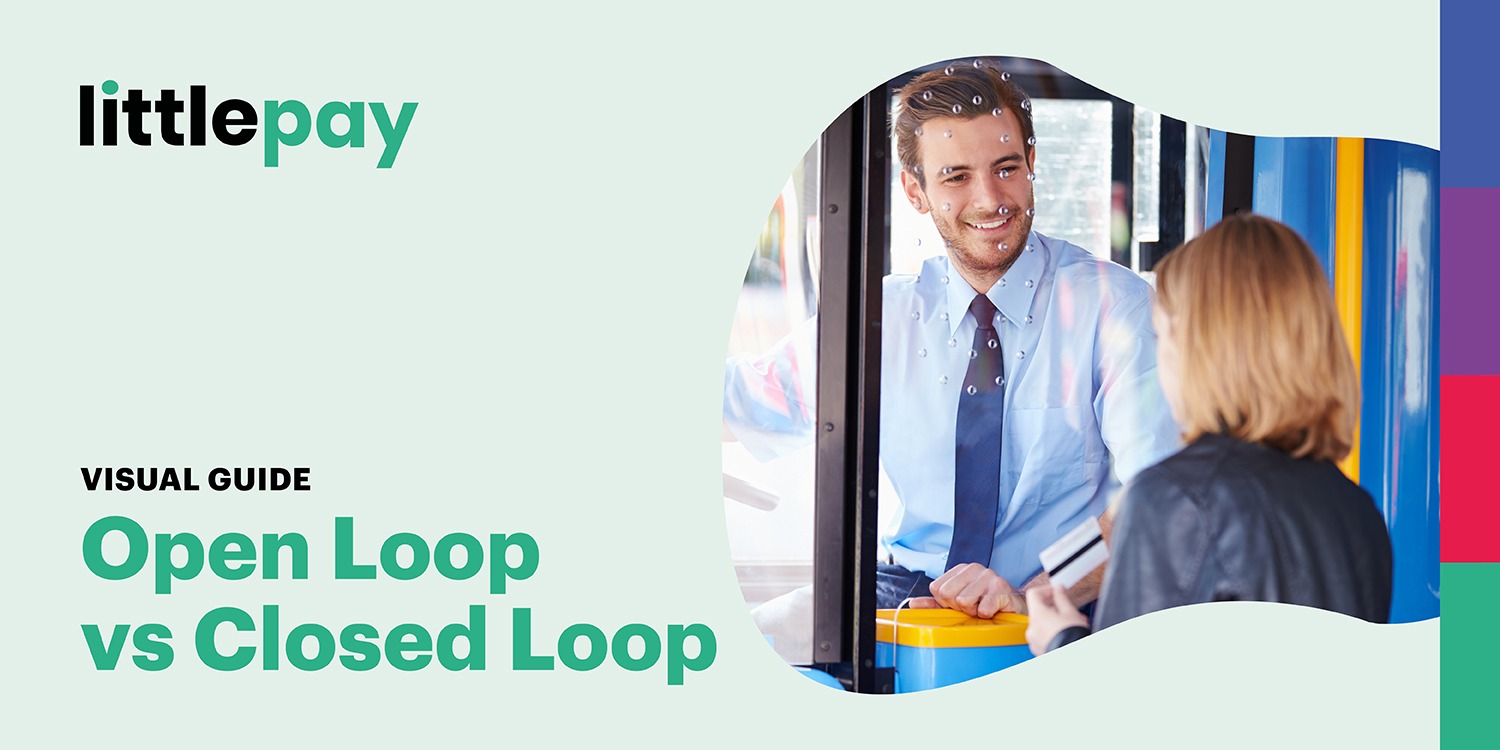 littlepay

VISUAL GUIDE

Open Loop vs Closed Loop