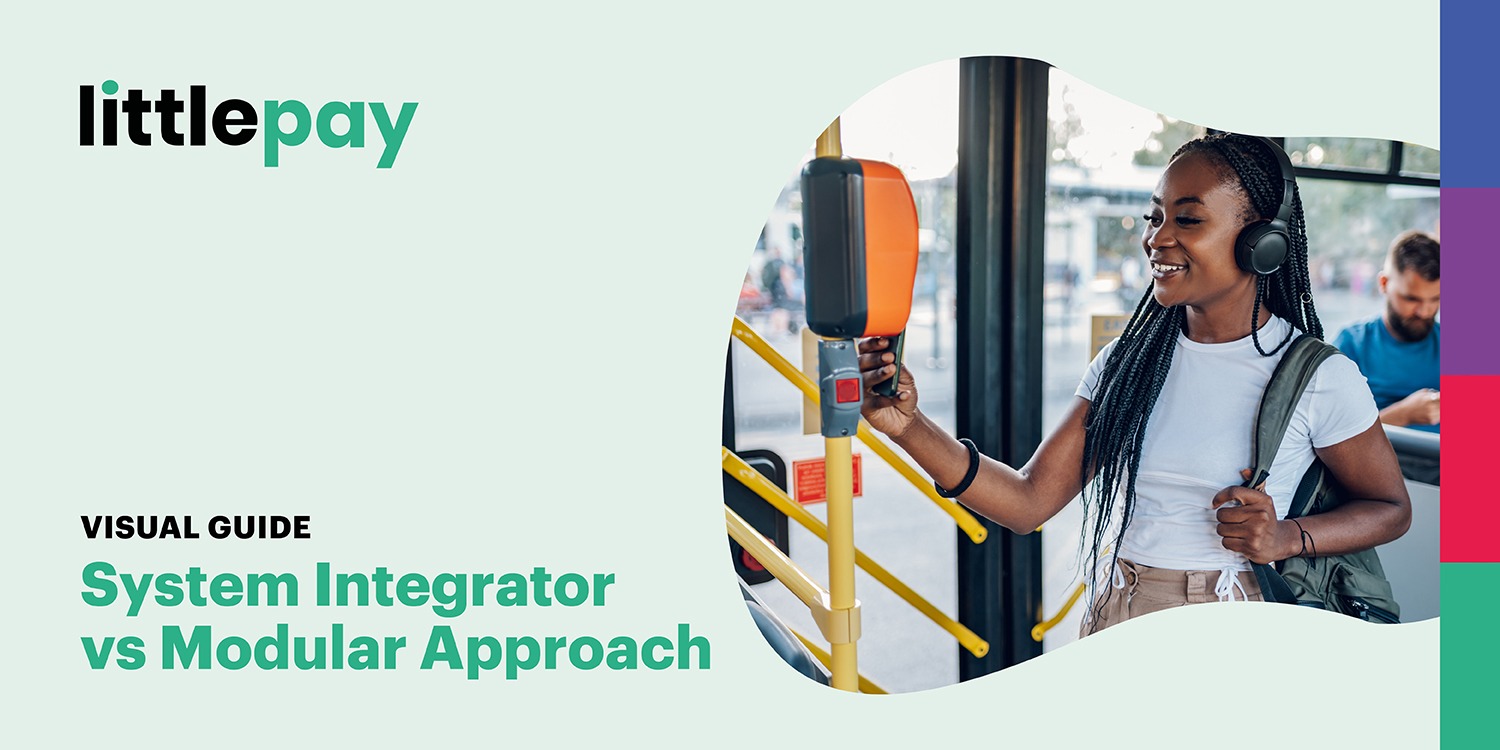 littlepay

VISUAL GUIDE

System Integrator vs Modular Approach